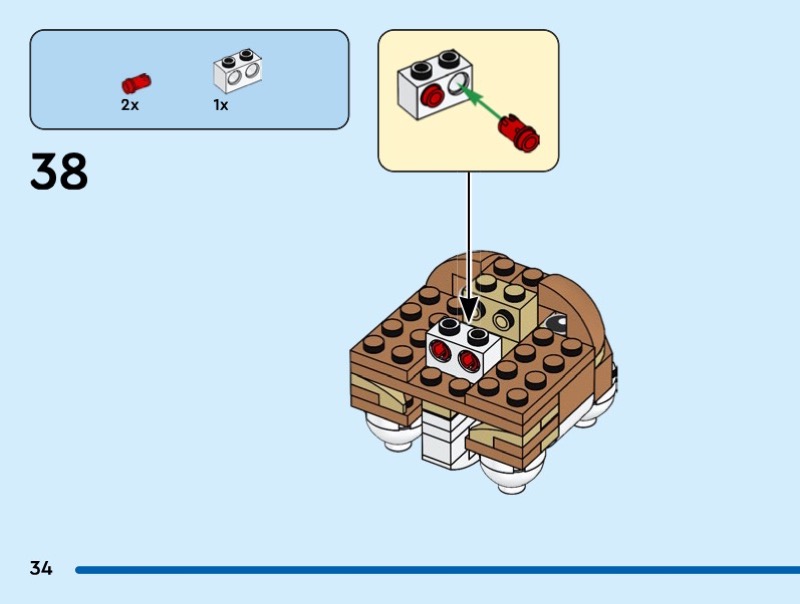 2x
1x

38

34