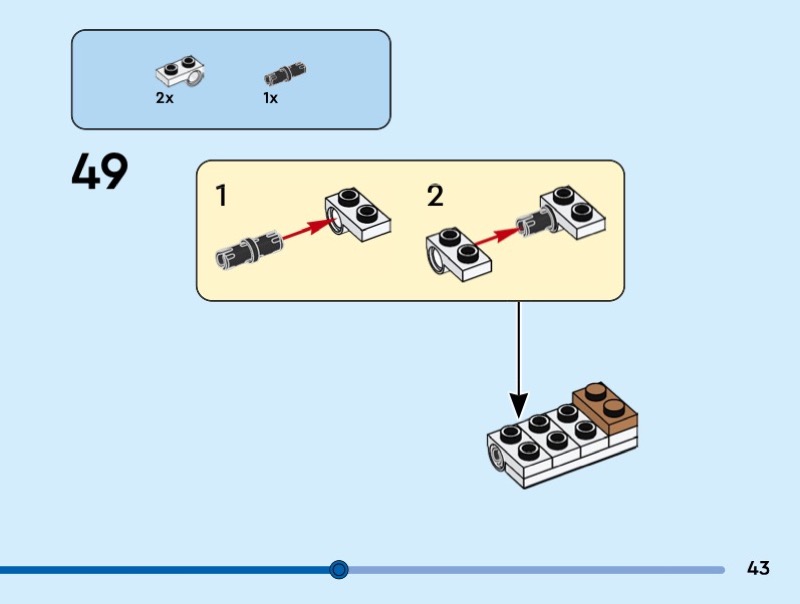 2x
1x

49

1

2

43