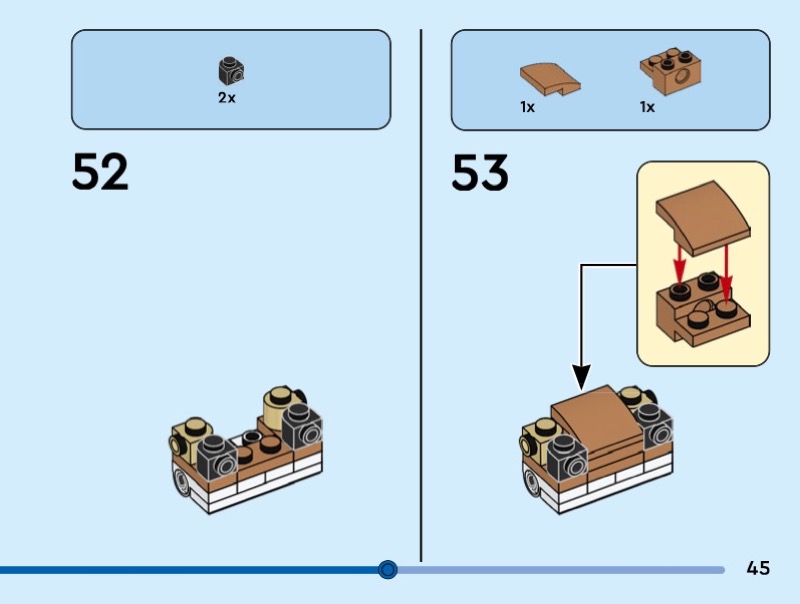 2x

52

1x 1x

53

45