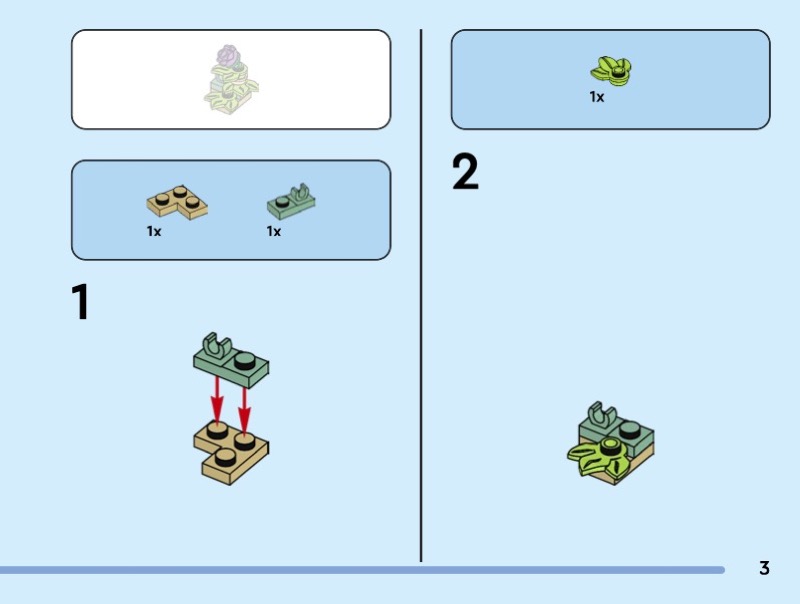 1x 1x

1

1x

2

3