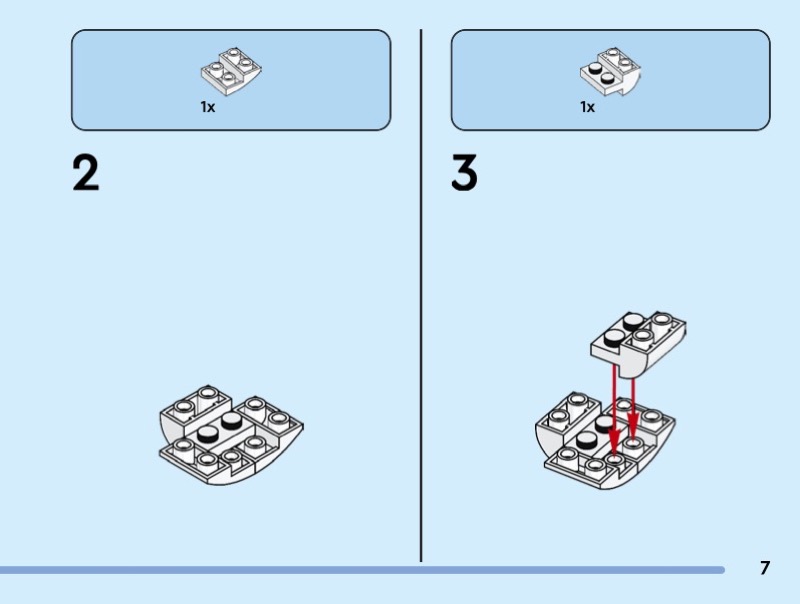 1x

2

1x

3

7