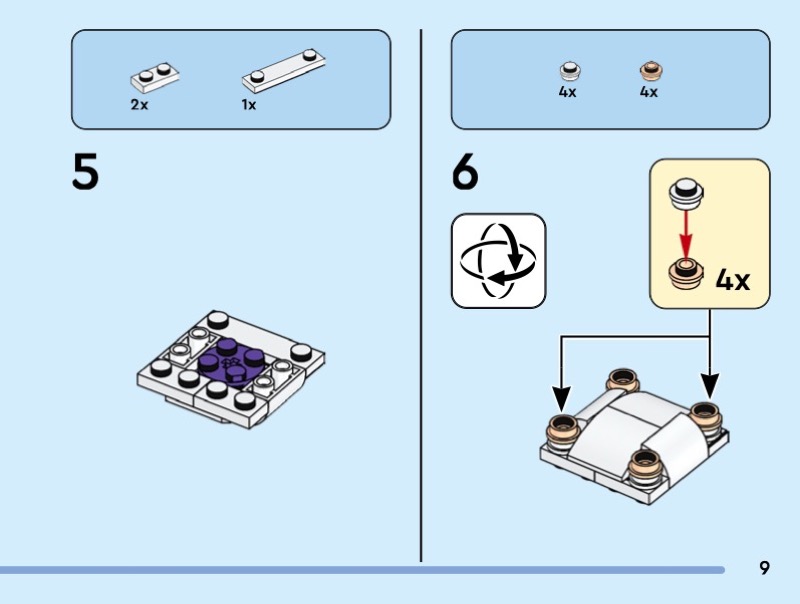 2x
1x

5

4x
4x

6

4x

9