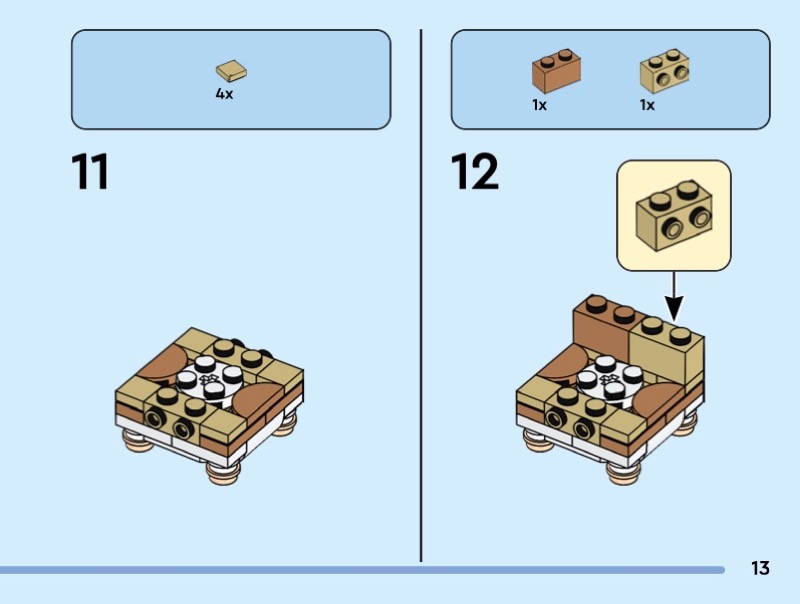 4x

11

1x

1x

12

13