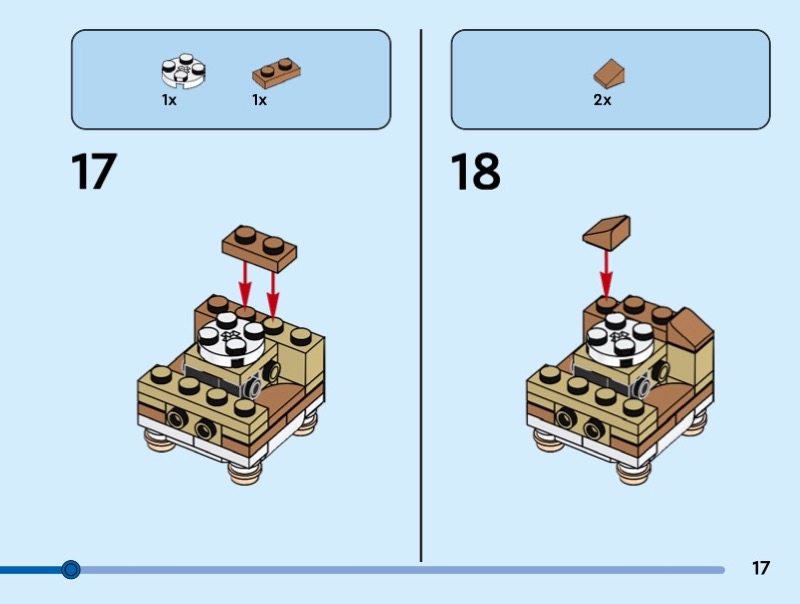 1x 1x

17

2x

18

17