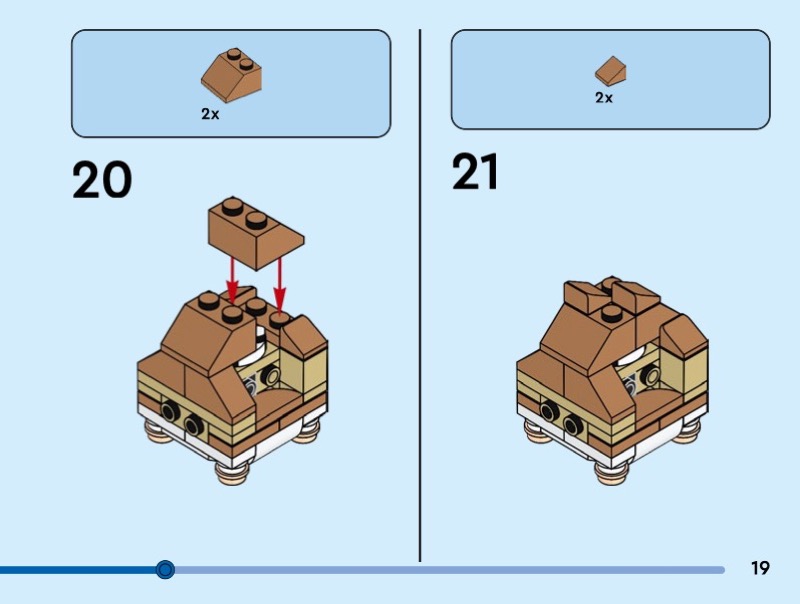 2x

20

2x

21

19