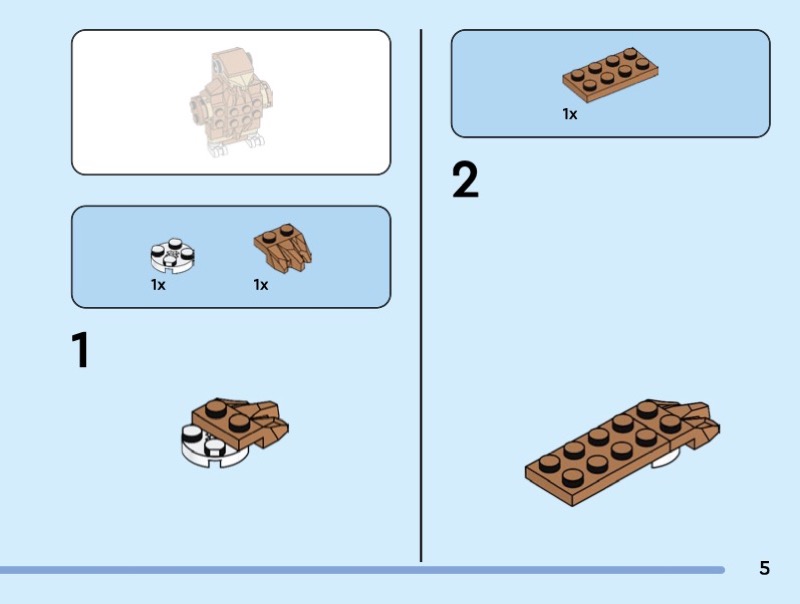 1x 1x

1

1x

2

5