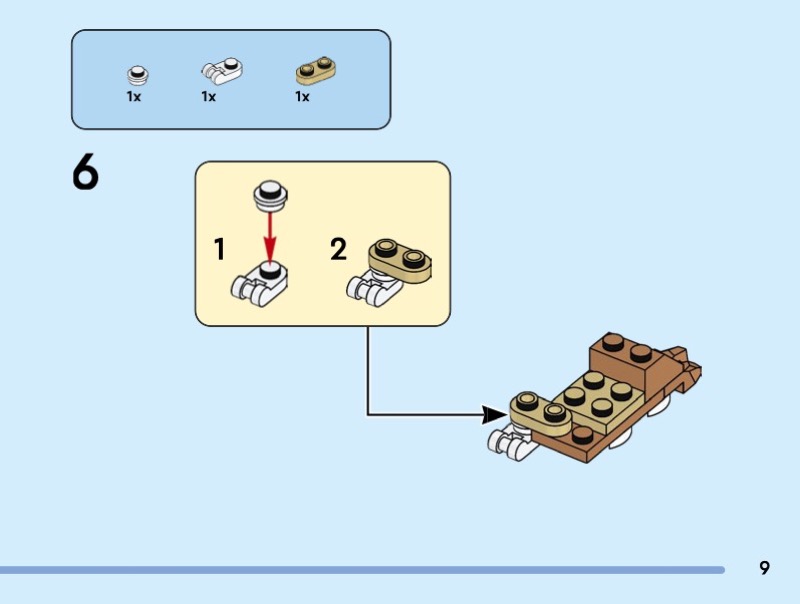 1x 1x 1x

6

1

2

9