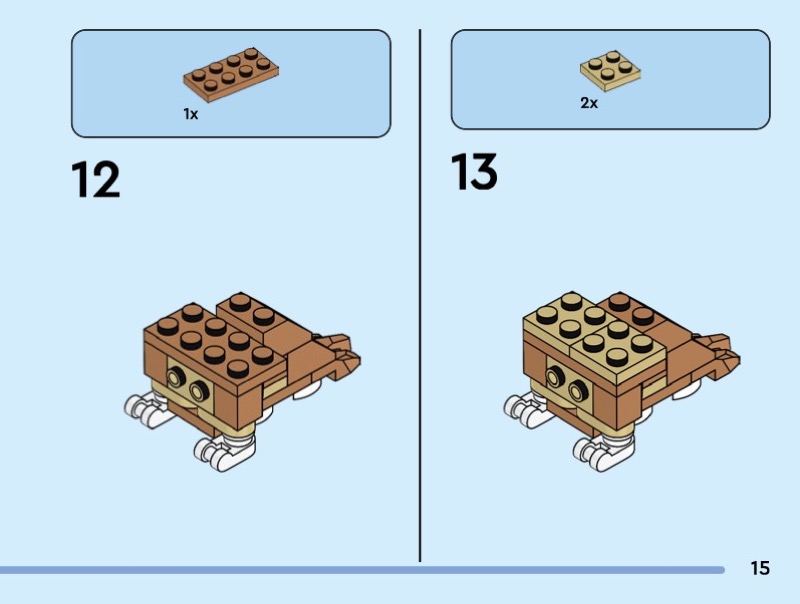 1x

12

2x

13

15