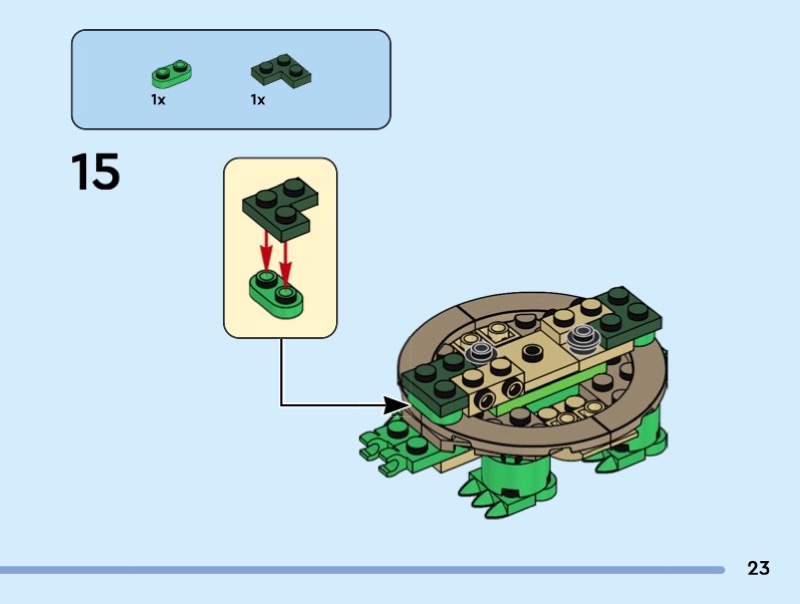 1x 1x

15

23