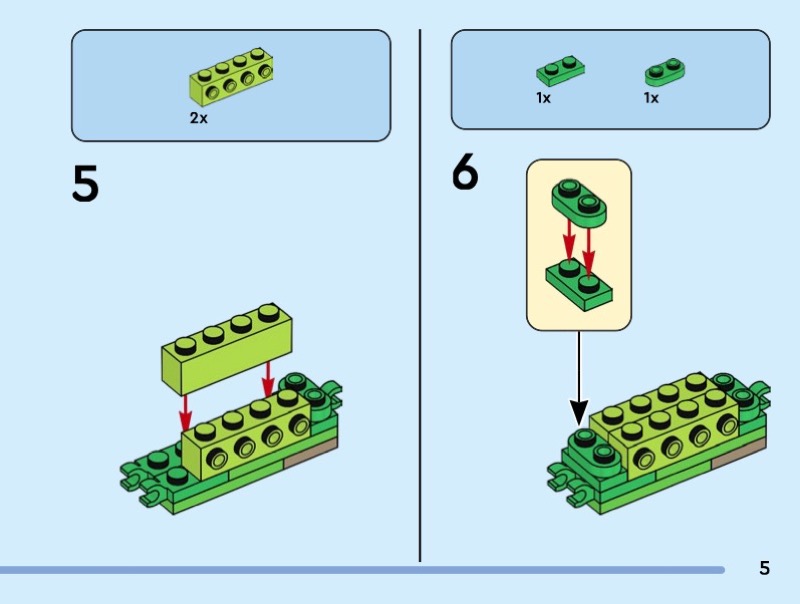 2x

5

1x 1x

6

5