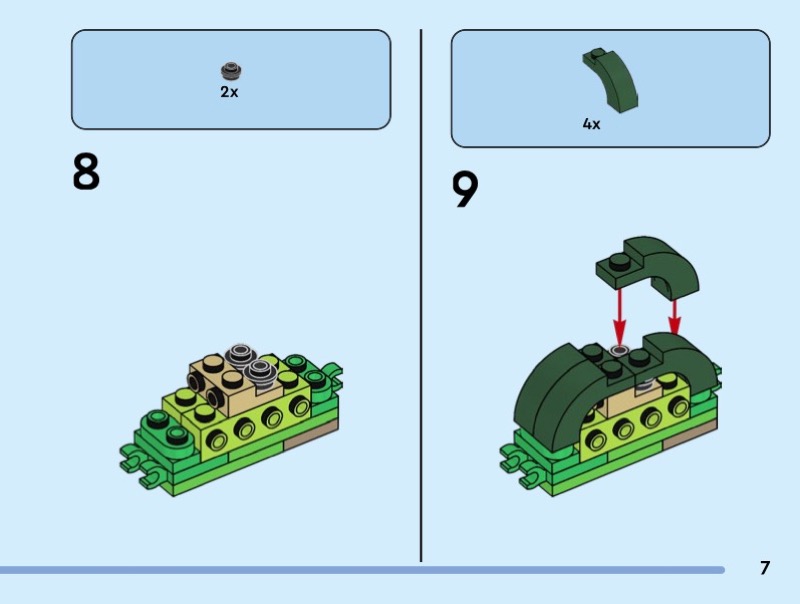 2x

8

4x

9

7