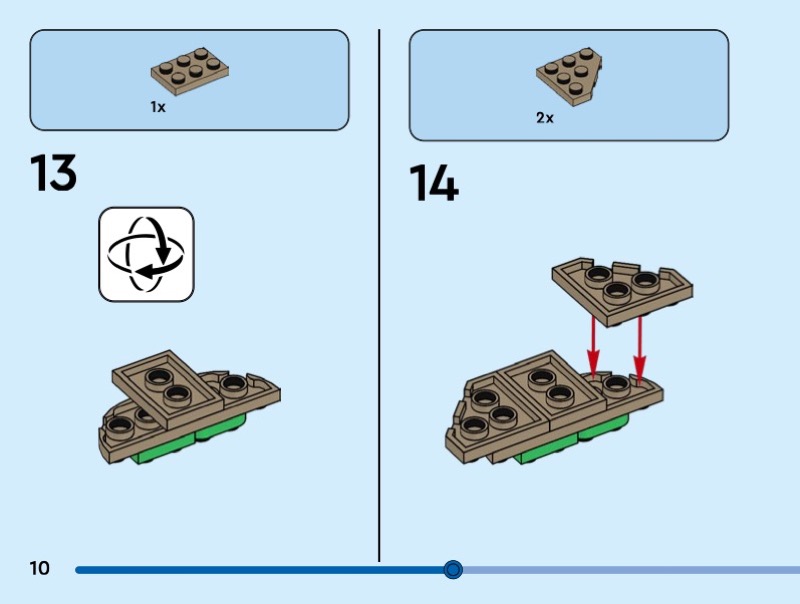 1x

13

2x

14

10