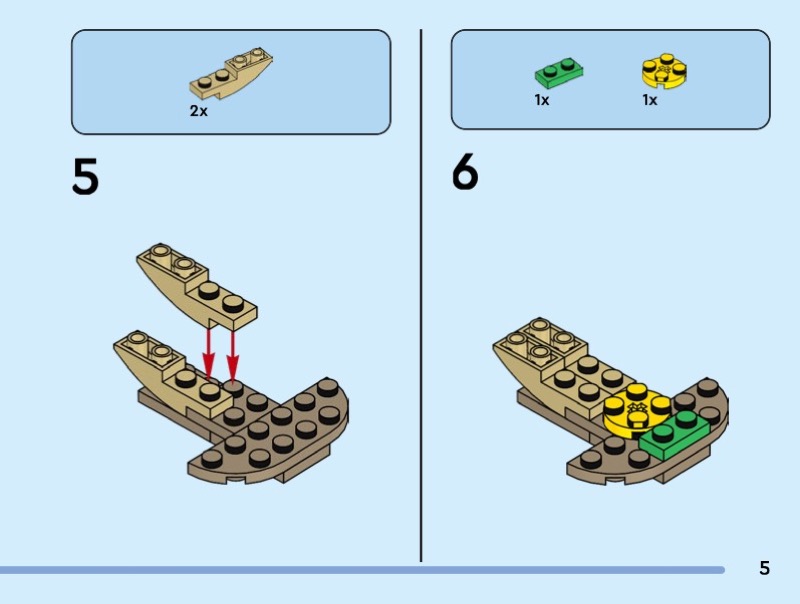 2x

5

1x

1x

6

5