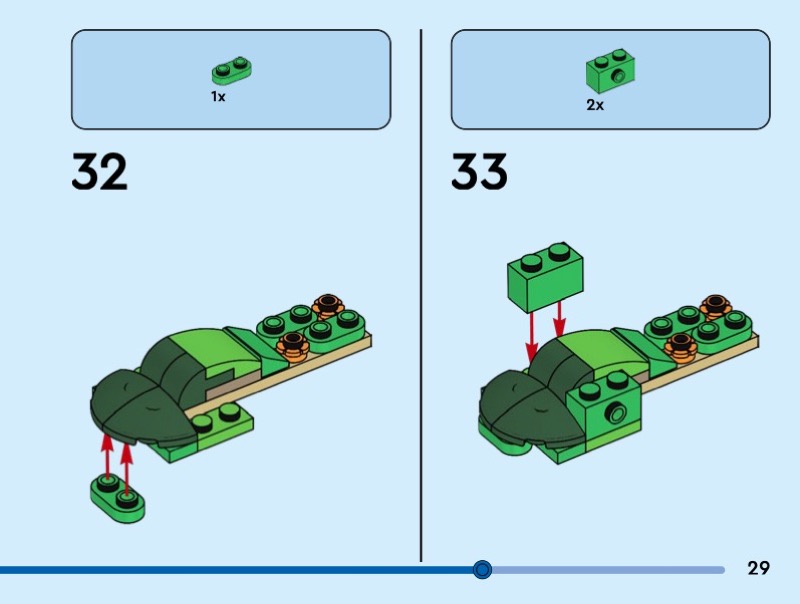 1x

32

2x

33

29