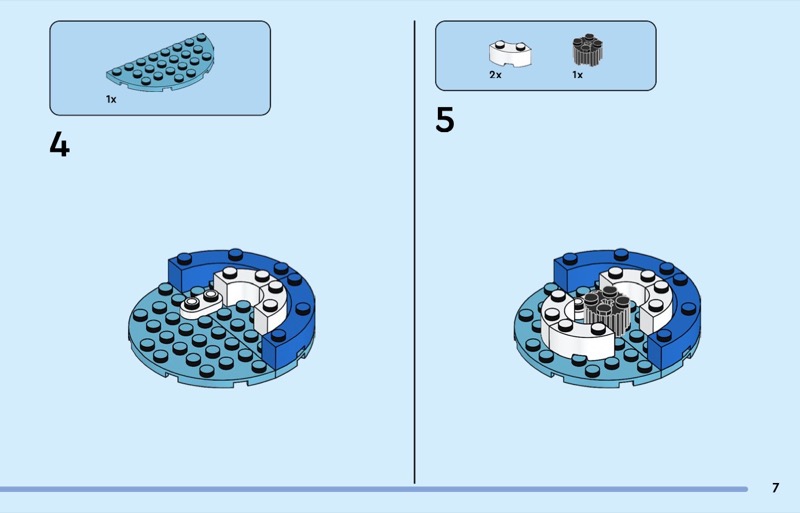 1x

4

2x 1x

5

7