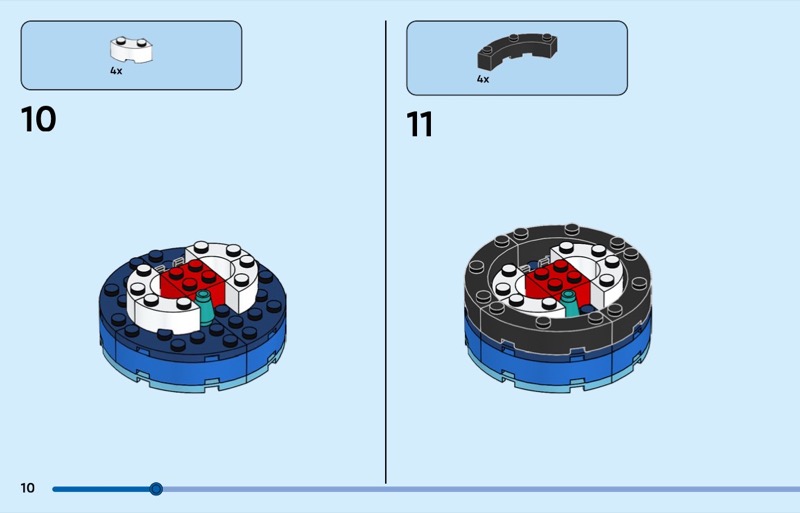 4x

10

4x

11

10