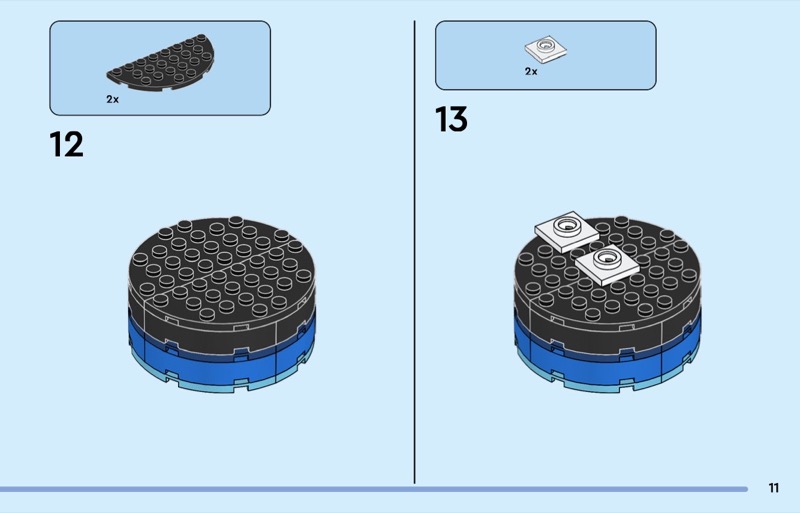 2x

12

2x

13

11