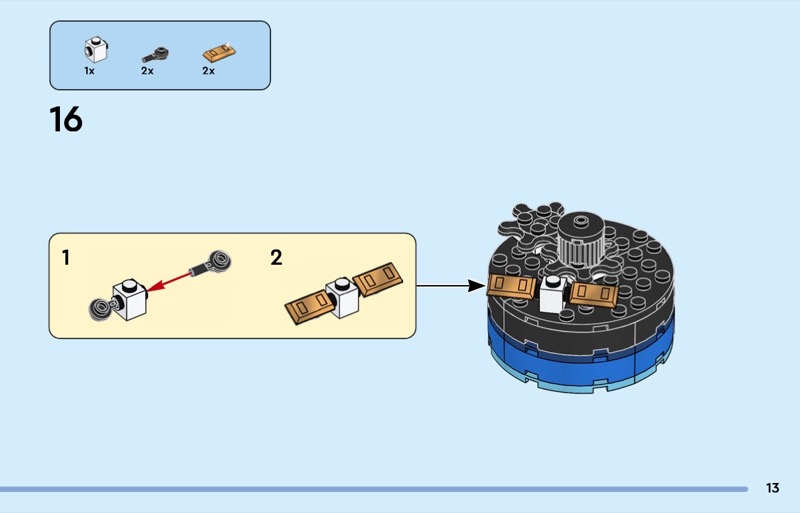 1x 2x 2x

16

1

2

13