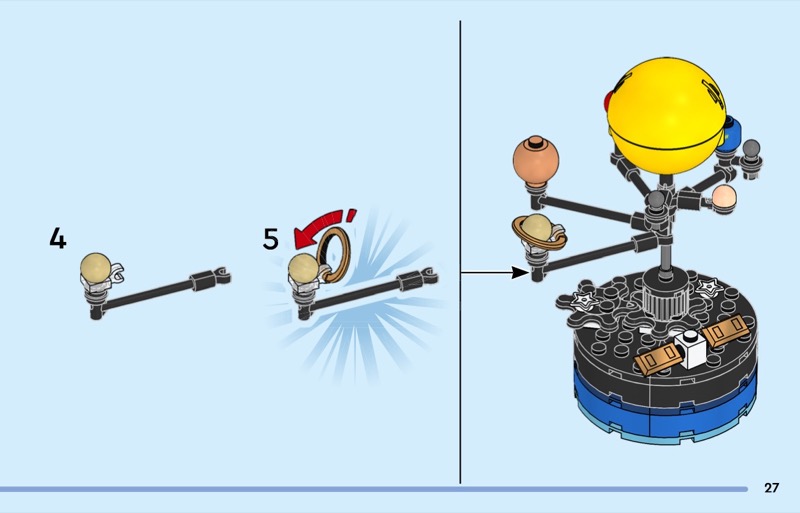 4

5

27