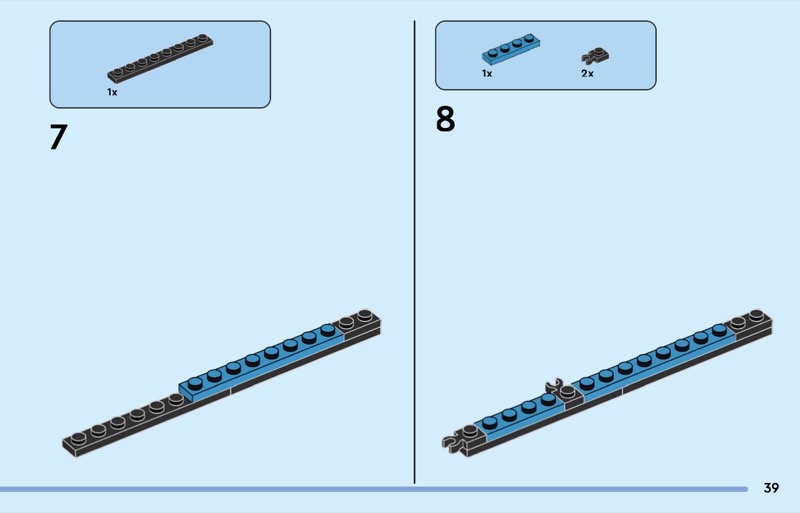 1x

7

1x

2x

8

39