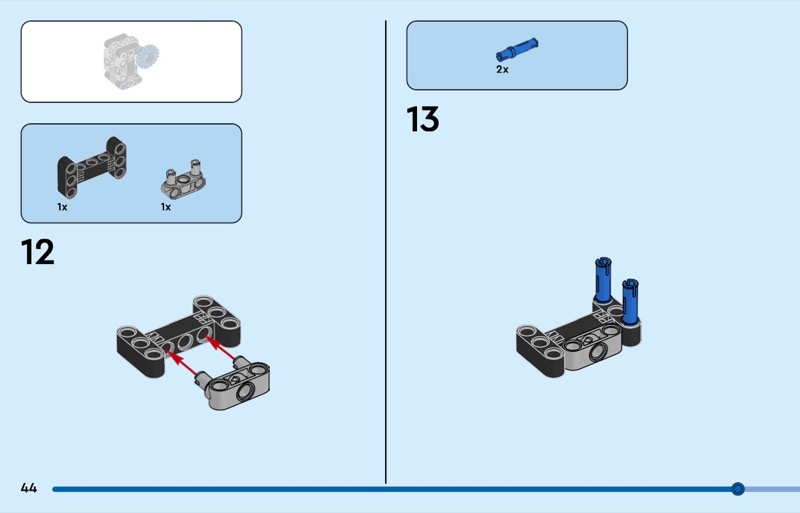 1x

1x

12

2x

13

44