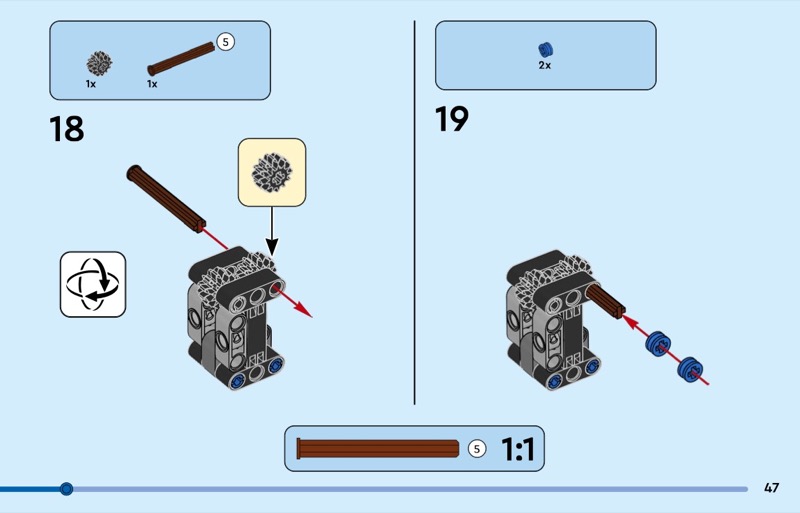 1x 1x 5

18

2x

19

5 1:1

47