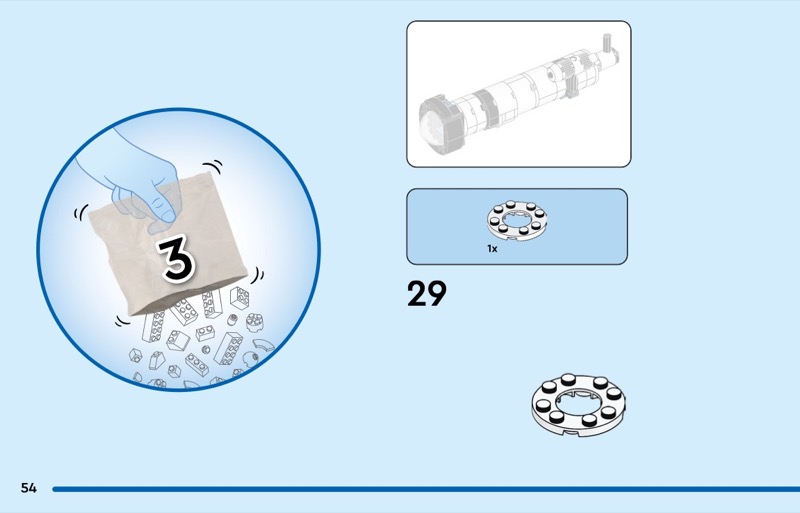 3

1x

29

54