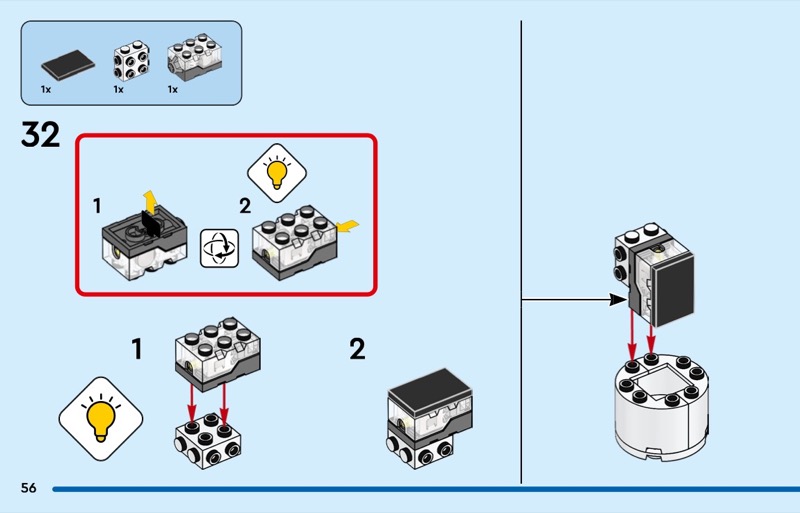 1x 1x 1x

32

1

2

1

2

56