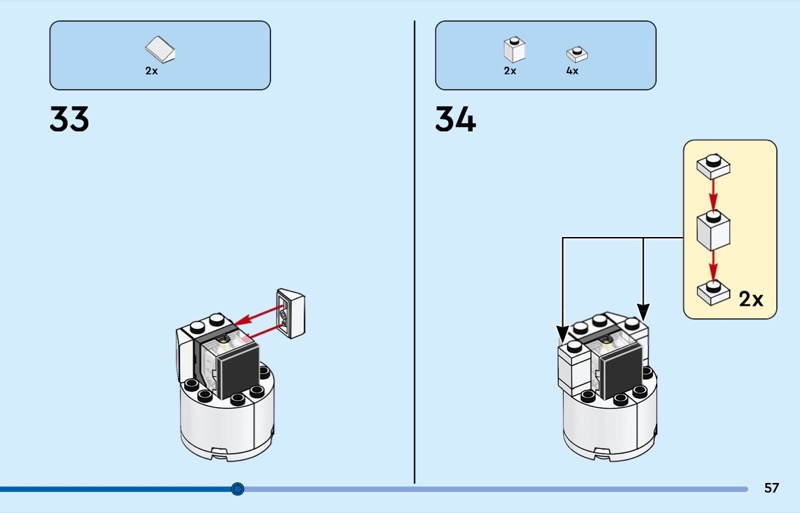 2x

33

2x 4x

34

2x

57