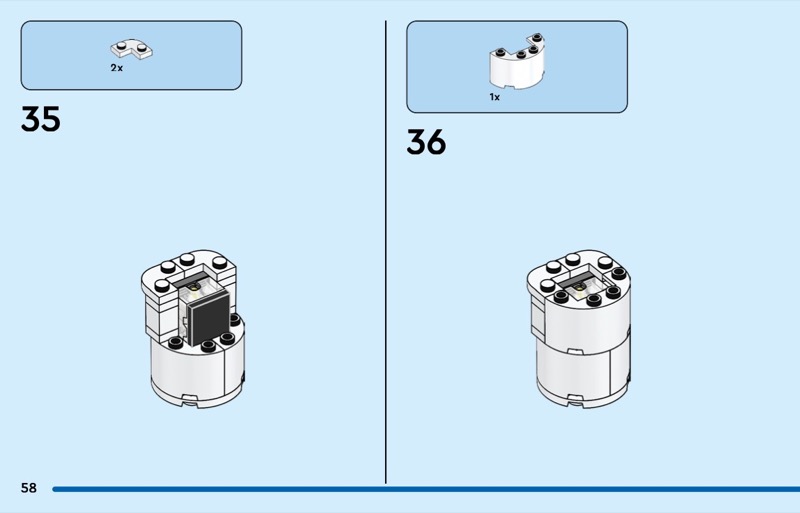 2x

35

1x

36

58