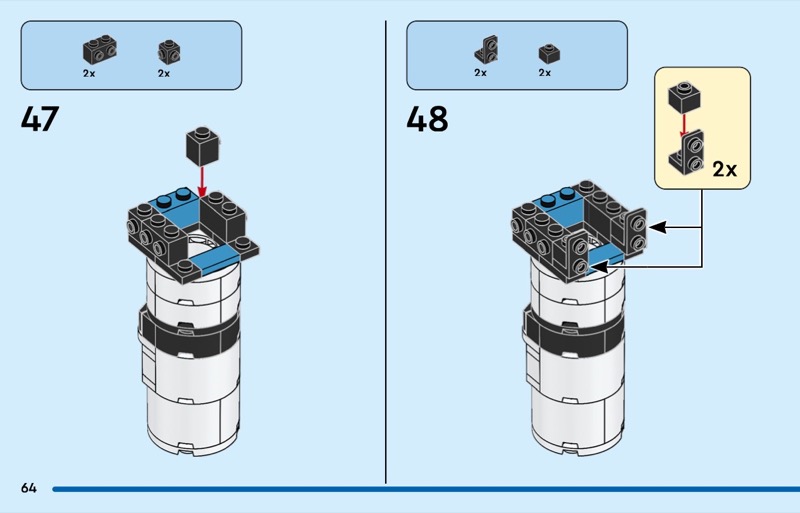 2x 2x

47

2x 2x

48

2x

64