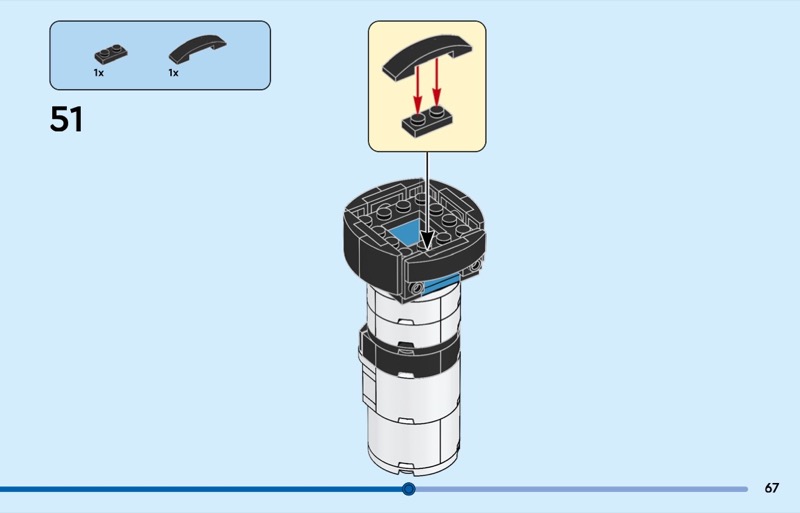 1x 1x

51

67