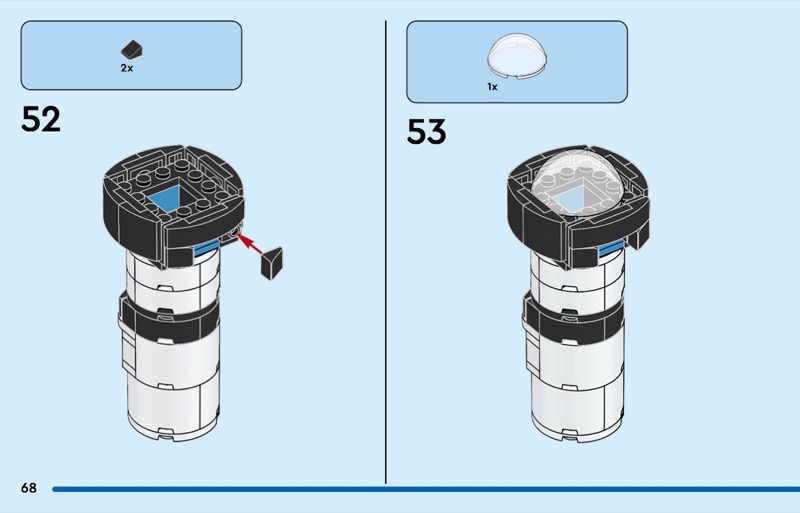 2x

52

1x

53

68