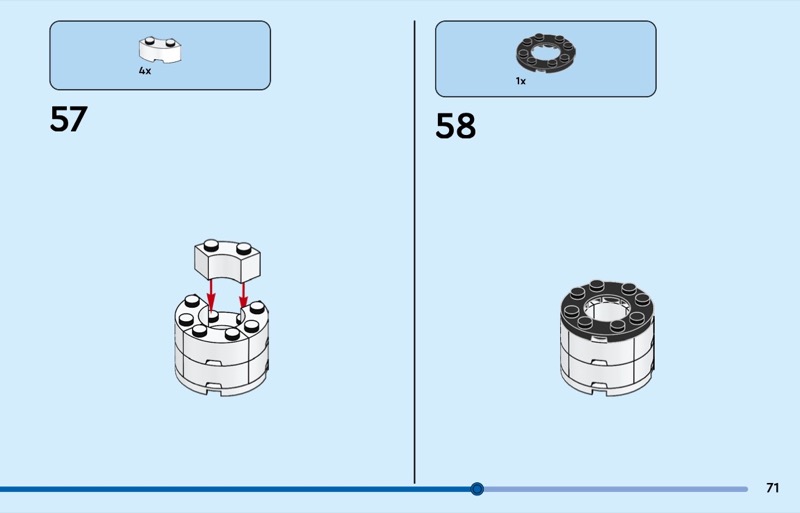 4x

57

1x

58

71