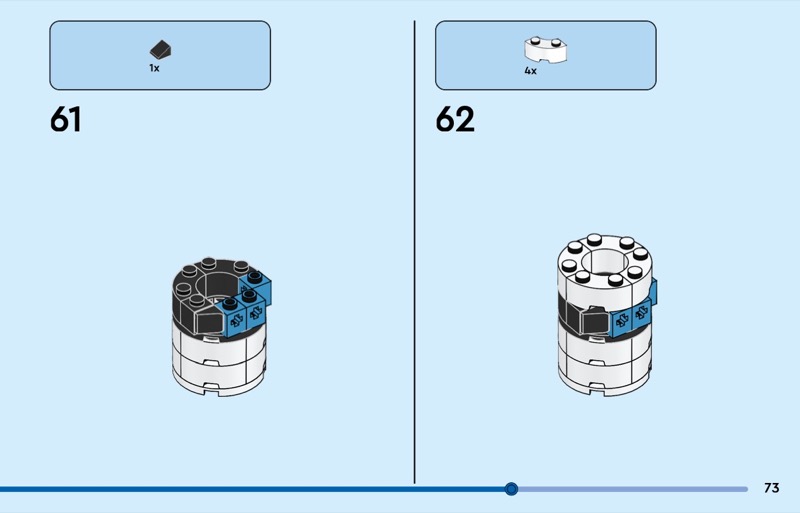 1x

61

4x

62

73