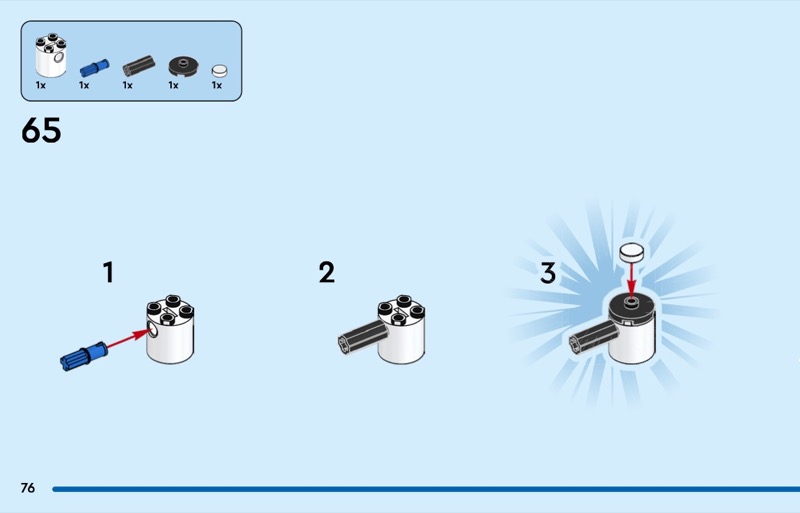 1x 1x 1x 1x 1x

65

1

2

3

76