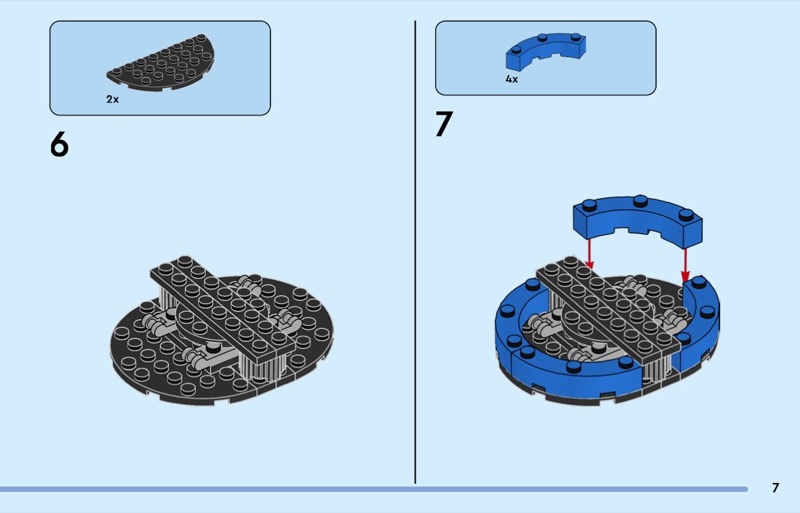 2x

6

4x

7

7