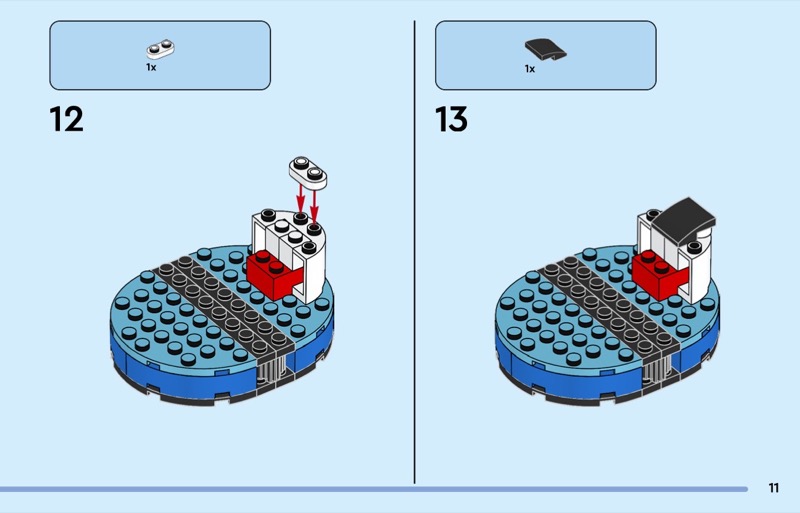 1x

12

1x

13

11