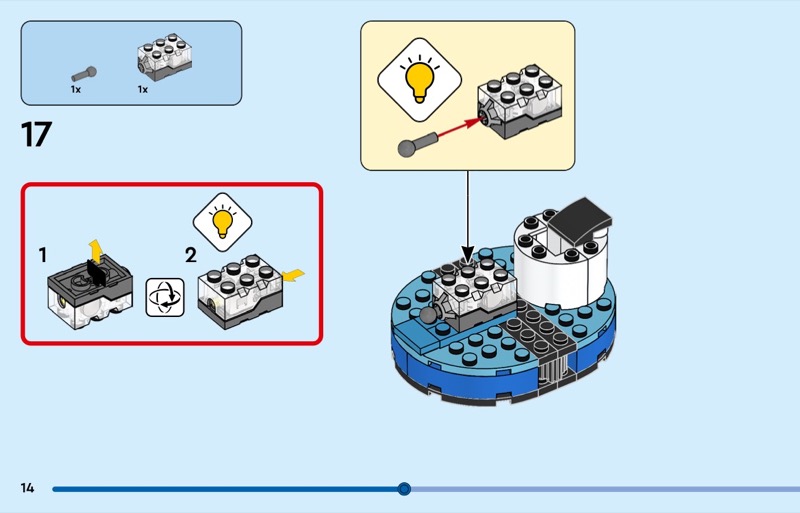 1x 1x

17

1

2

14