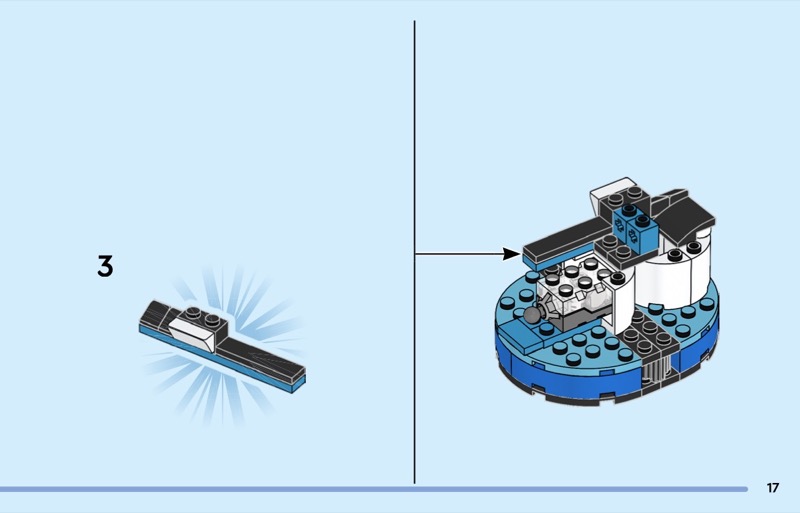 3

17