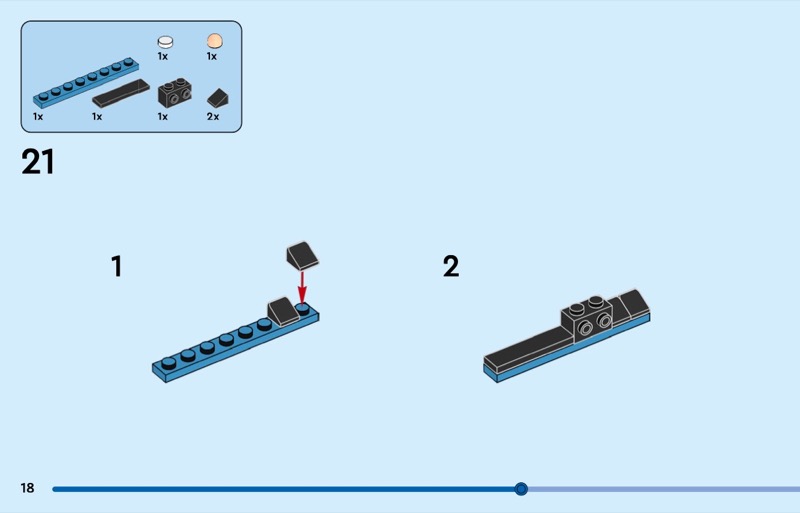 1x
1x
1x
1x
1x
2x

21

1

2

18