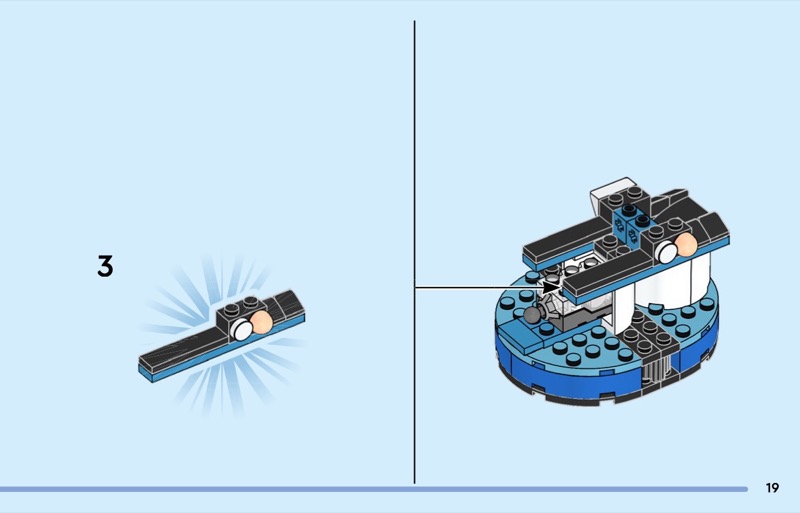 3

19