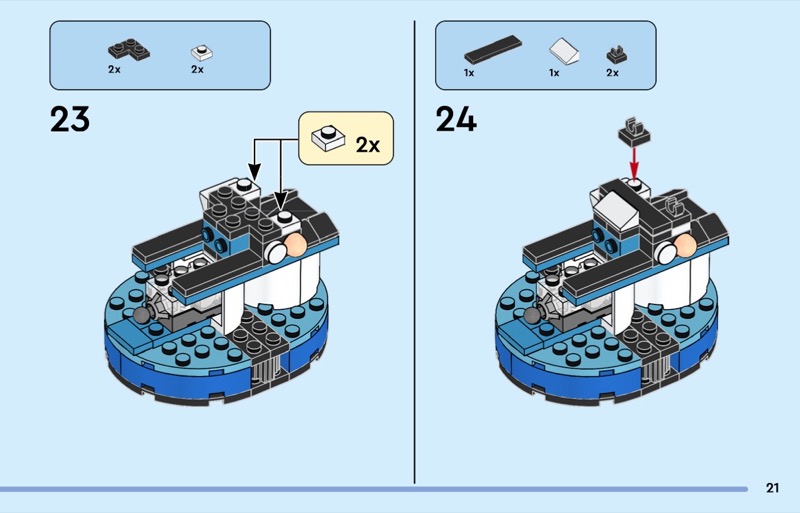 2x 2x

23

2x

1x 1x 2x

24

21