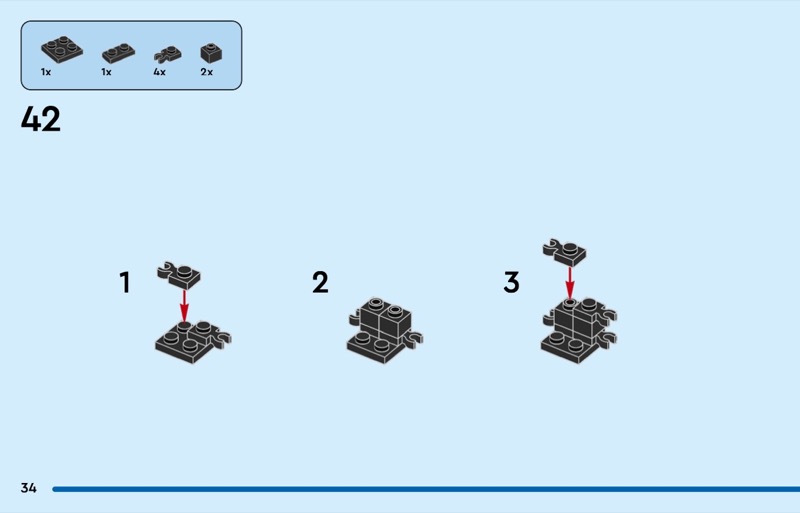 1x
1x
4x
2x

42

1

2

3

34