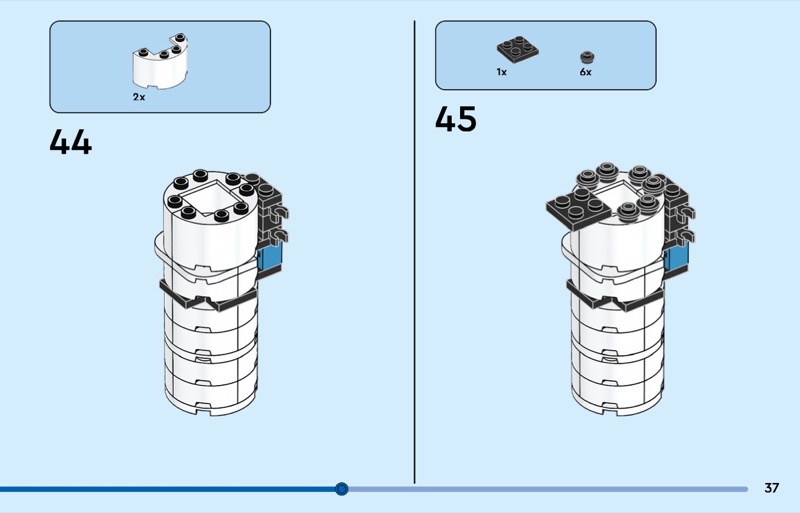 2x

44

1x

6x

45

37