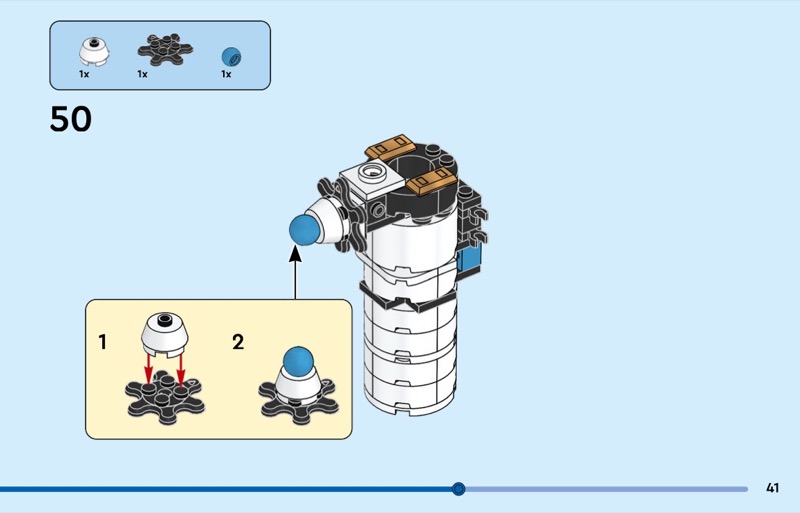 1x 1x 1x

50

1

2

41