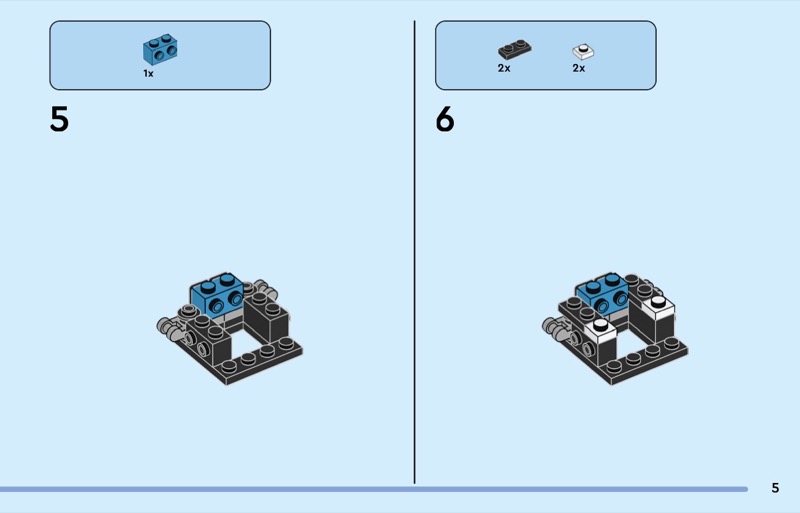 1x

5

2x 2x

6

5