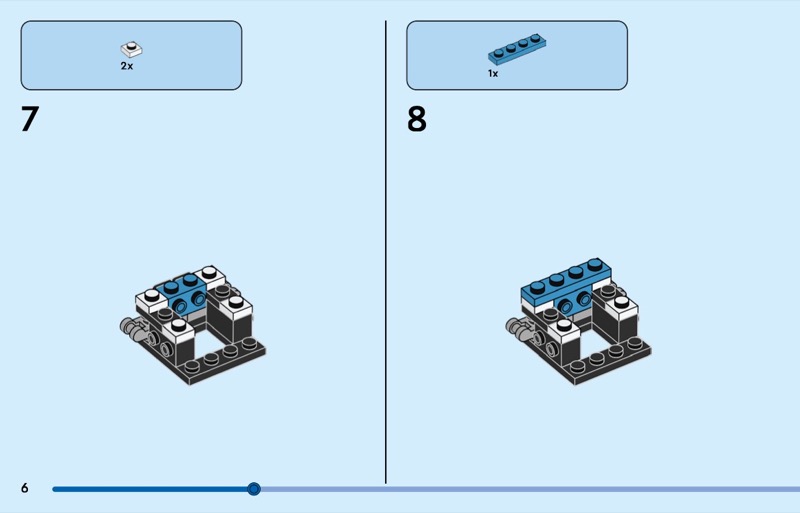 2x

7

1x

8

6