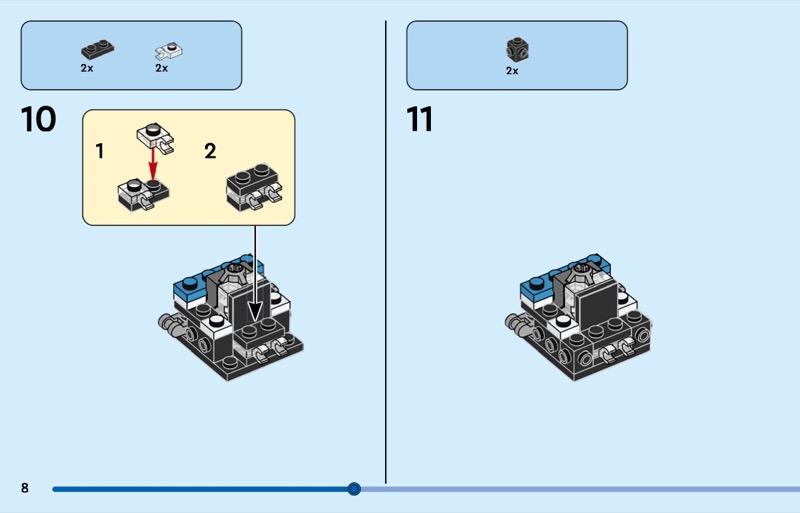 2x
2x

10

1
2

2x

11

8