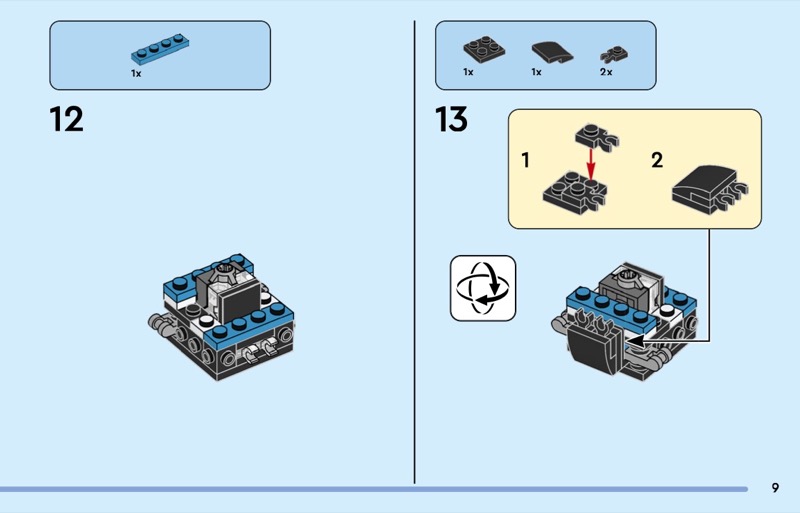 1x

12

1x 1x 2x

13

1

2

9